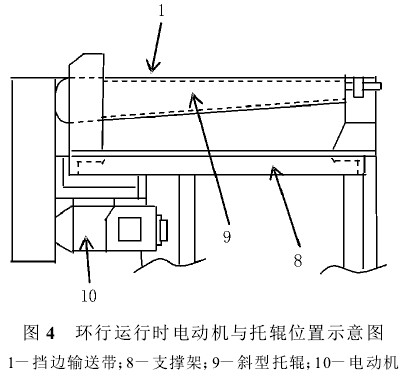 1

9

8

10

图 4　环行运行时电动机与托辊位置示意图

1—挡边输送带；8—支撑架；9—斜型托辊；10—电动机